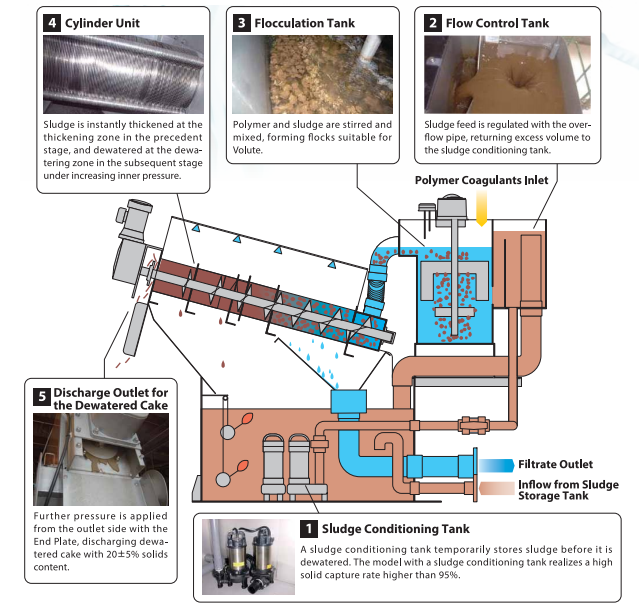 4 Cylinder Unit

Sludge is instantly thickened at the thickening zone in the precedent stage, and dewatered at the dewatering zone in the subsequent stage under increasing inner pressure.

3 Flocculation Tank

Polymer and sludge are stirred and mixed, forming flocks suitable for Volute.

2 Flow Control Tank

Sludge feed is regulated with the overflow pipe, returning excess volume to the sludge conditioning tank.

Polymer Coagulants Inlet

5 Discharge Outlet for the Dewatered Cake

Further pressure is applied from the outlet side with the End Plate, discharging dewatered cake with 20±5% solids content.

Filtrate Outlet

Inflow from Sludge Storage Tank

1 Sludge Conditioning Tank

A sludge conditioning tank temporarily stores sludge before it is dewatered. The model with a sludge conditioning tank realizes a high solid capture rate higher than 95%.